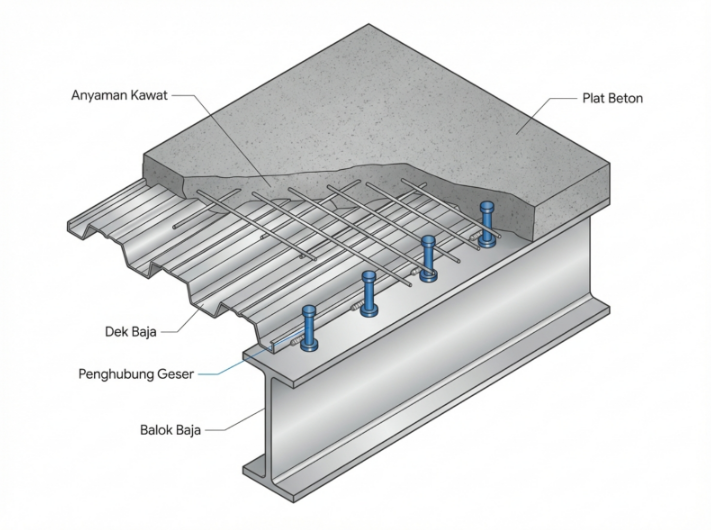 Anyaman Kawat

Plat Beton

Dek Baja

Penghubung Geser

Balok Baja