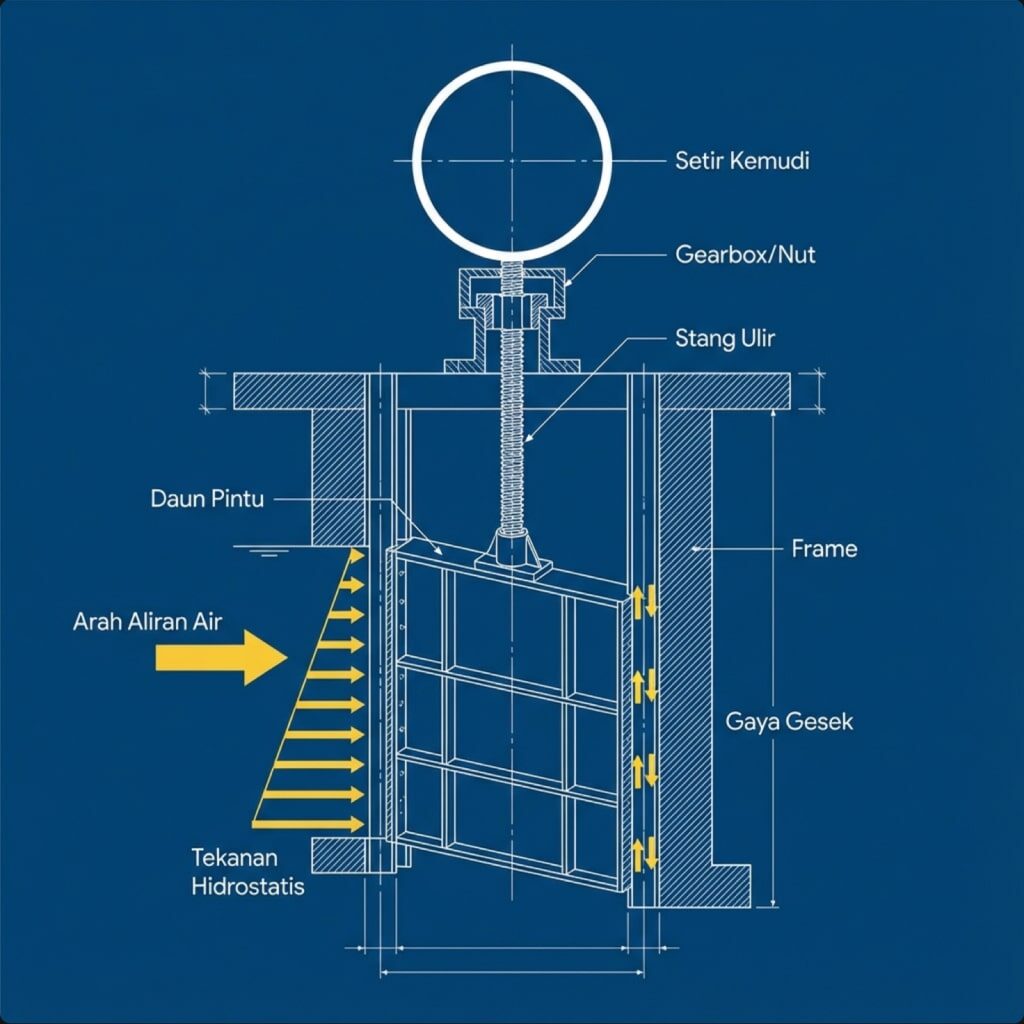 Setir Kemudi

Gearbox/Nut

Stang Ulir

Daun Pintu

Frame

Arah Aliran Air

Gaya Gesek

Tekanan Hidrostatis