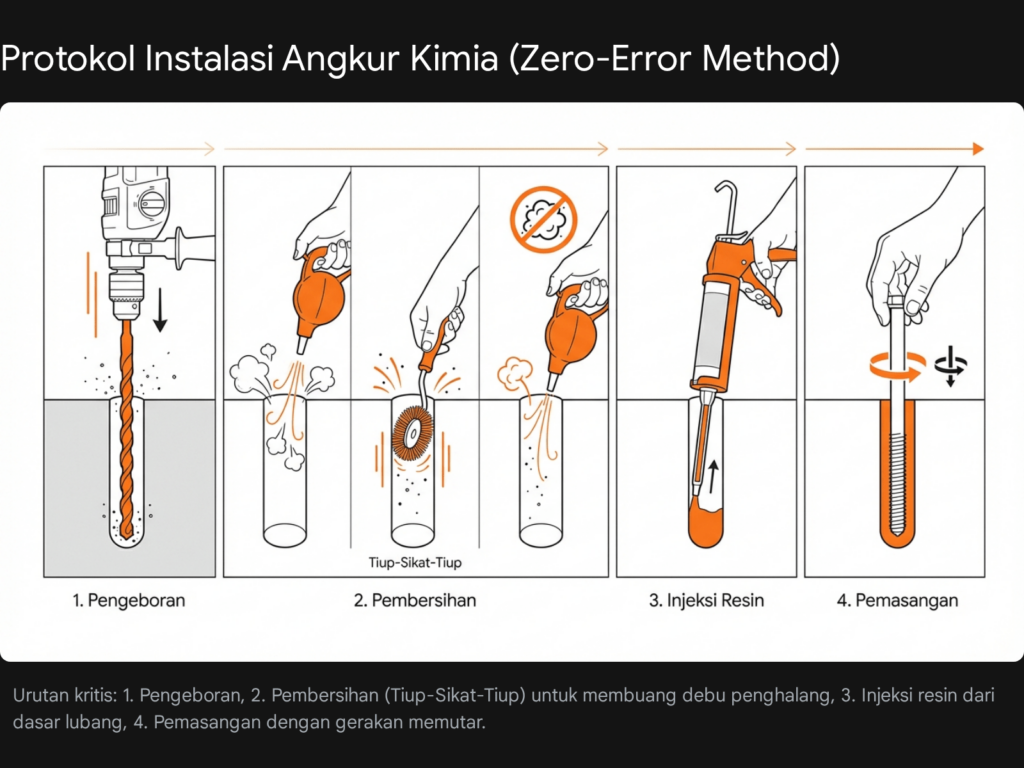 Protokol Instalasi Angkur Kimia (Zero-Error Method)

Tiup-Sikat-Tiup

1. Pengeboran

2. Pembersihan

3. Injeksi Resin

4. Pemasangan

Urutan kritis: 1. Pengeboran, 2. Pembersihan (Tiup-Sikat-Tiup) untuk membuang debu penghalang, 3. Injeksi resin dari dasar lubang, 4. Pemasangan dengan gerakan memutar.